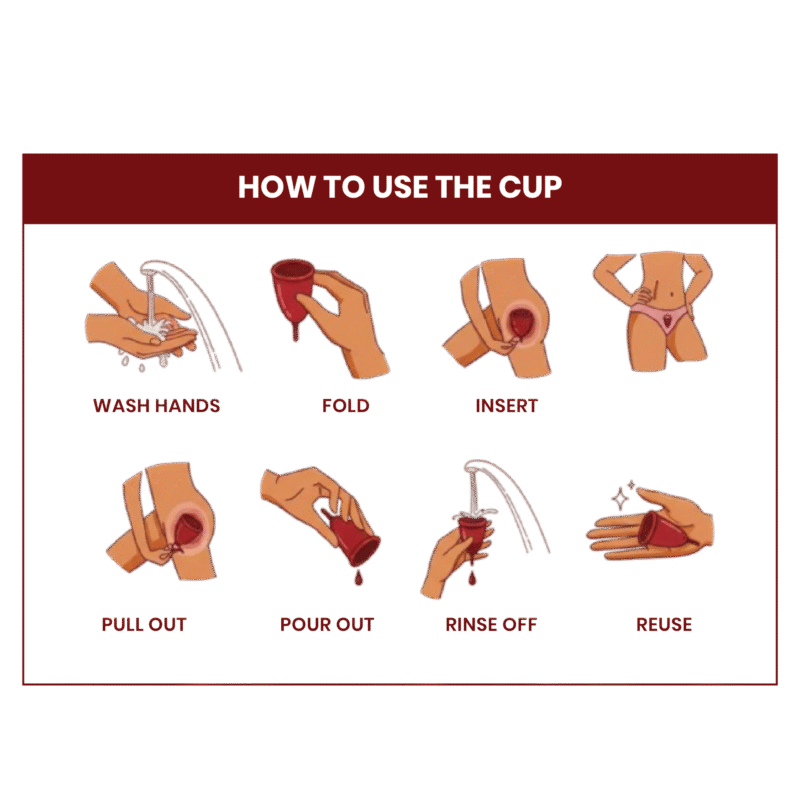 HOW TO USE THE CUP

WASH HANDS

FOLD

INSERT

PULL OUT

POUR OUT

RINSE OFF

REUSE