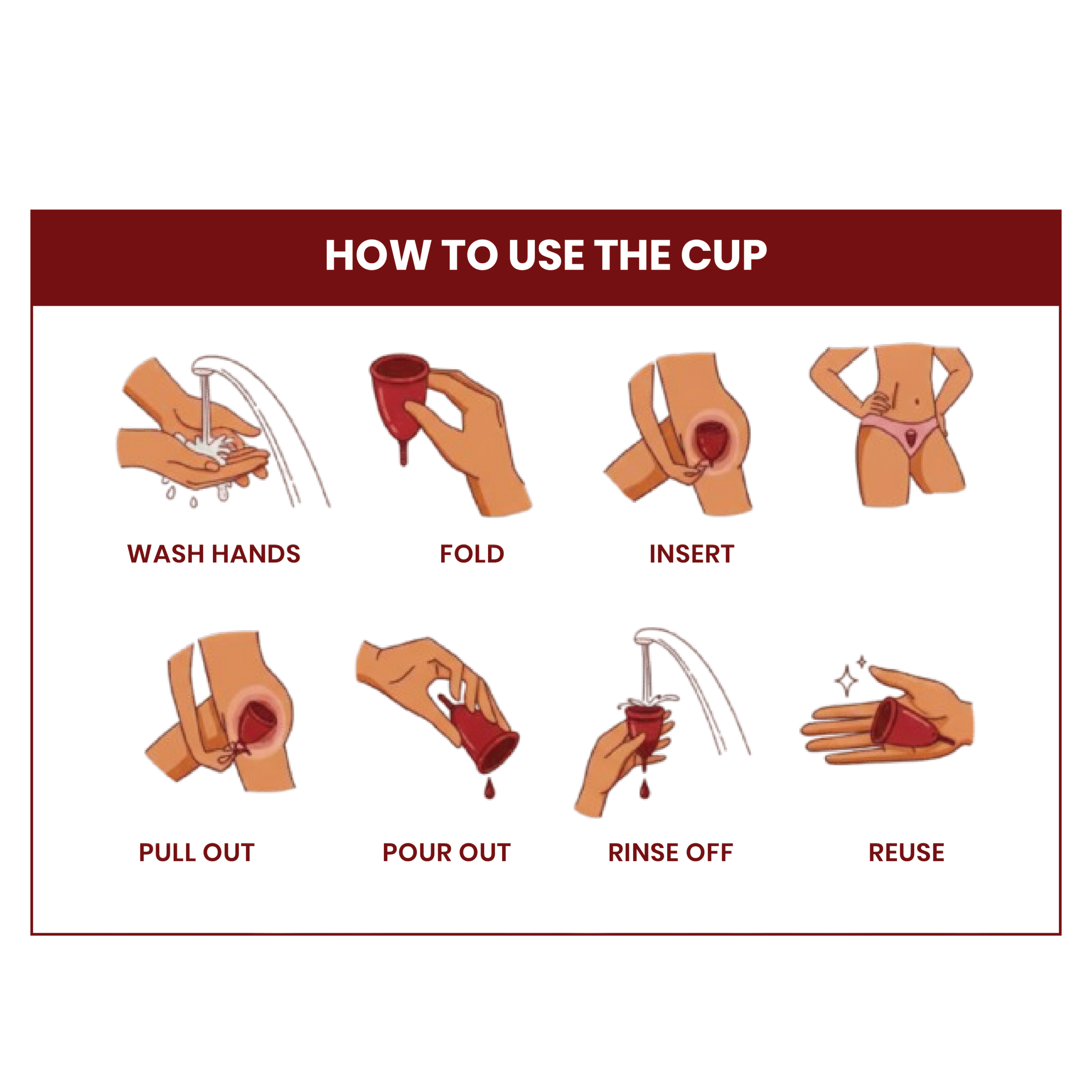 HOW TO USE THE CUP

WASH HANDS

FOLD

INSERT

PULL OUT

POUR OUT

RINSE OFF

REUSE